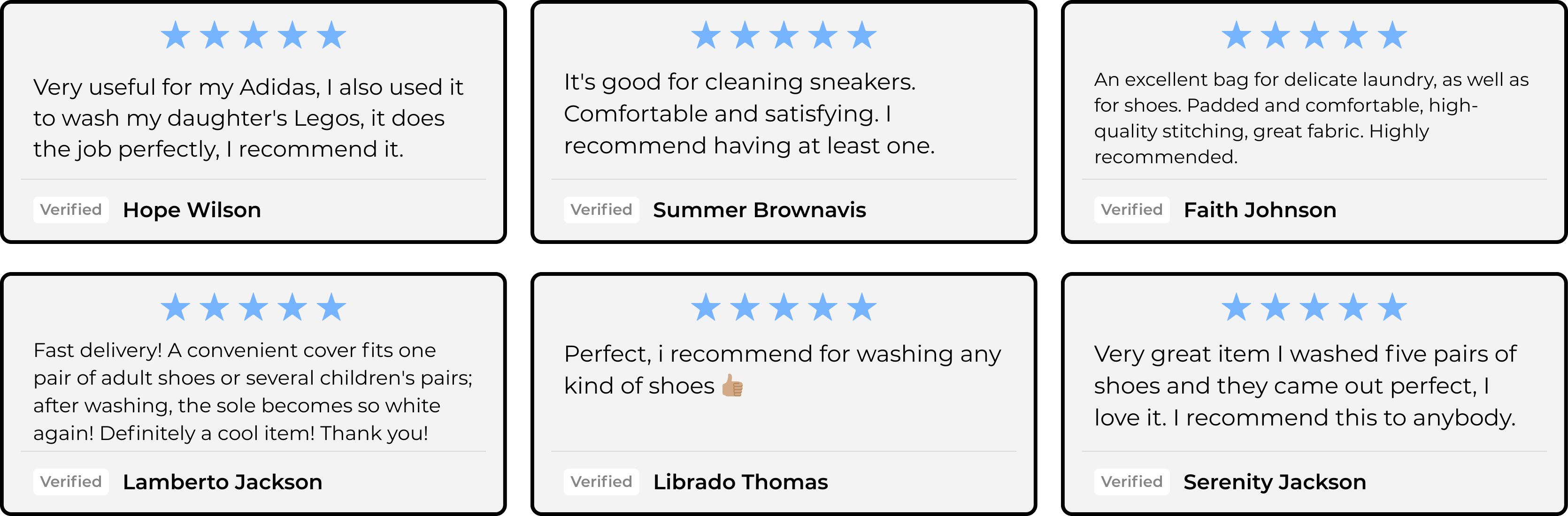 ★★★★★

Very useful for my Adidas, I also used it to wash my daughter's Legos, it does the job perfectly, I recommend it.

Verified Hope Wilson

★★★★★

It's good for cleaning sneakers. Comfortable and satisfying. I recommend having at least one.

Verified Summer Brownavis

★★★★★

An excellent bag for delicate laundry, as well as for shoes. Padded and comfortable, high-quality stitching, great fabric. Highly recommended.

Verified Faith Johnson

★★★★★

Fast delivery! A convenient cover fits one pair of adult shoes or several children's pairs; after washing, the sole becomes so white again! Definitely a cool item! Thank you!

Verified Lamberto Jackson

★★★★★

Perfect, i recommend for washing any kind of shoes 👍

Verified Librado Thomas

★★★★★

Very great item I washed five pairs of shoes and they came out perfect, I love it. I recommend this to anybody.

Verified Serenity Jackson